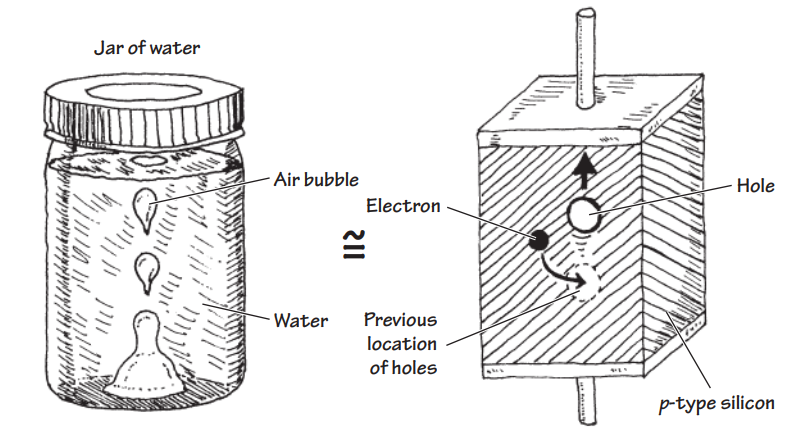 Jar of water

Air bubble

Water

$\cong$

Electron

Hole

Previous location of holes

p-type silicon