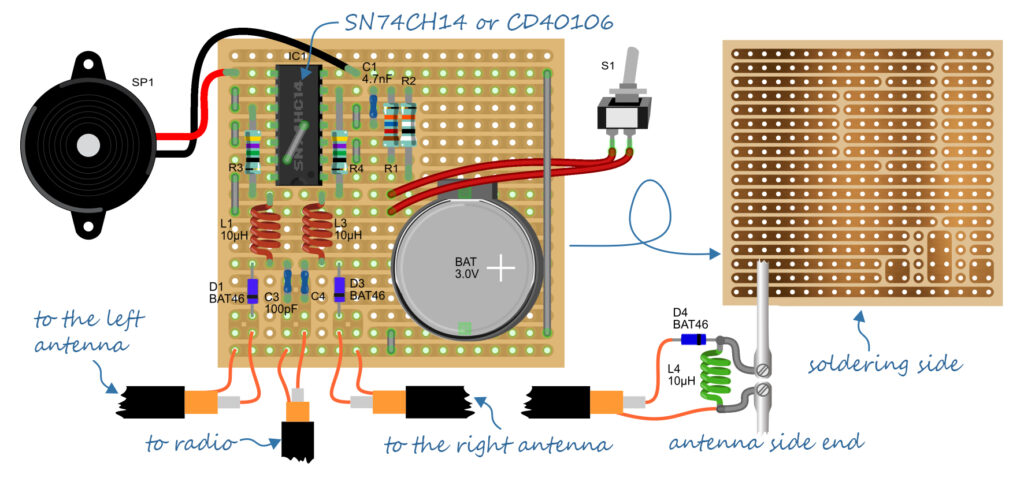 SN74CH14 or CD40106

SP1

IC1

SN74HC14

C1
4.7nF

R2

S1

R3

R4

R1

L1
10µH

L3
10µH

BAT
3.0V

D1
BAT46

C3
100pF

C4

D3
BAT46

to the left antenna

to radio

to the right antenna

D4
BAT46

L4
10µH

antenna side end

soldering side